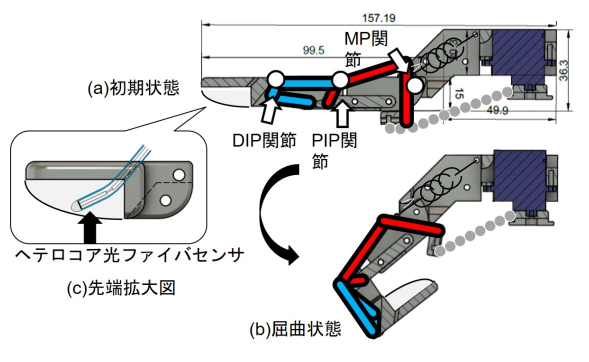 157.19

99.5

MP関節

36.3

15

49.9

(a)初期状態

DIP関節

PIP関節

ヘテロコア光ファイバセンサ

(c)先端拡大図

(b)屈曲状態